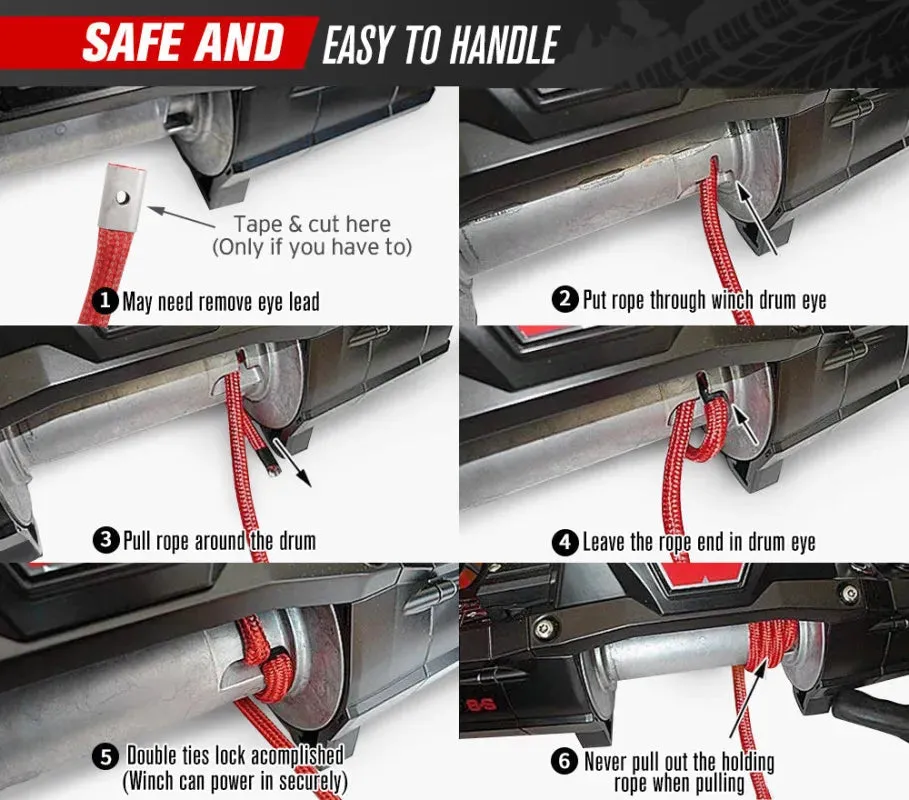 SAFE AND EASY TO HANDLE

Tape & cut here
(Only if you have to)

1 May need remove eye lead

2 Put rope through winch drum eye

3 Pull rope around the drum

4 Leave the rope end in drum eye

5 Double ties lock acomplished
(Winch can power in securely)

6 Never pull out the holding rope when pulling